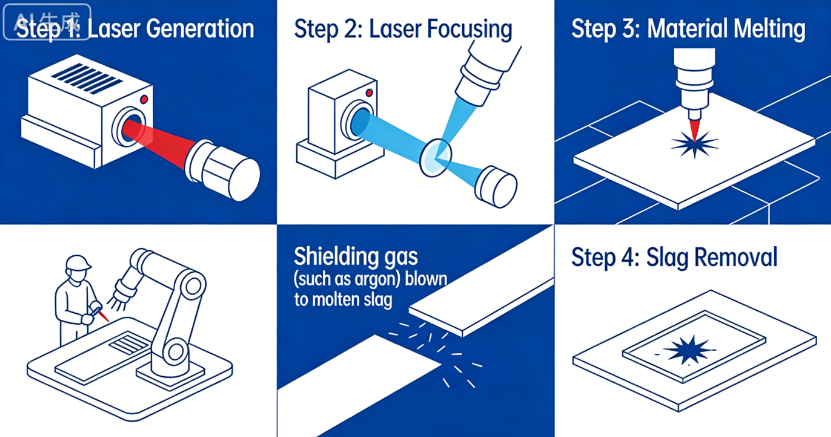 AI生成

Step 1: Laser Generation

Step 2: Laser Focusing

Step 3: Material Melting

Shielding gas (such as argon) blown to molten slag

Step 4: Slag Removal